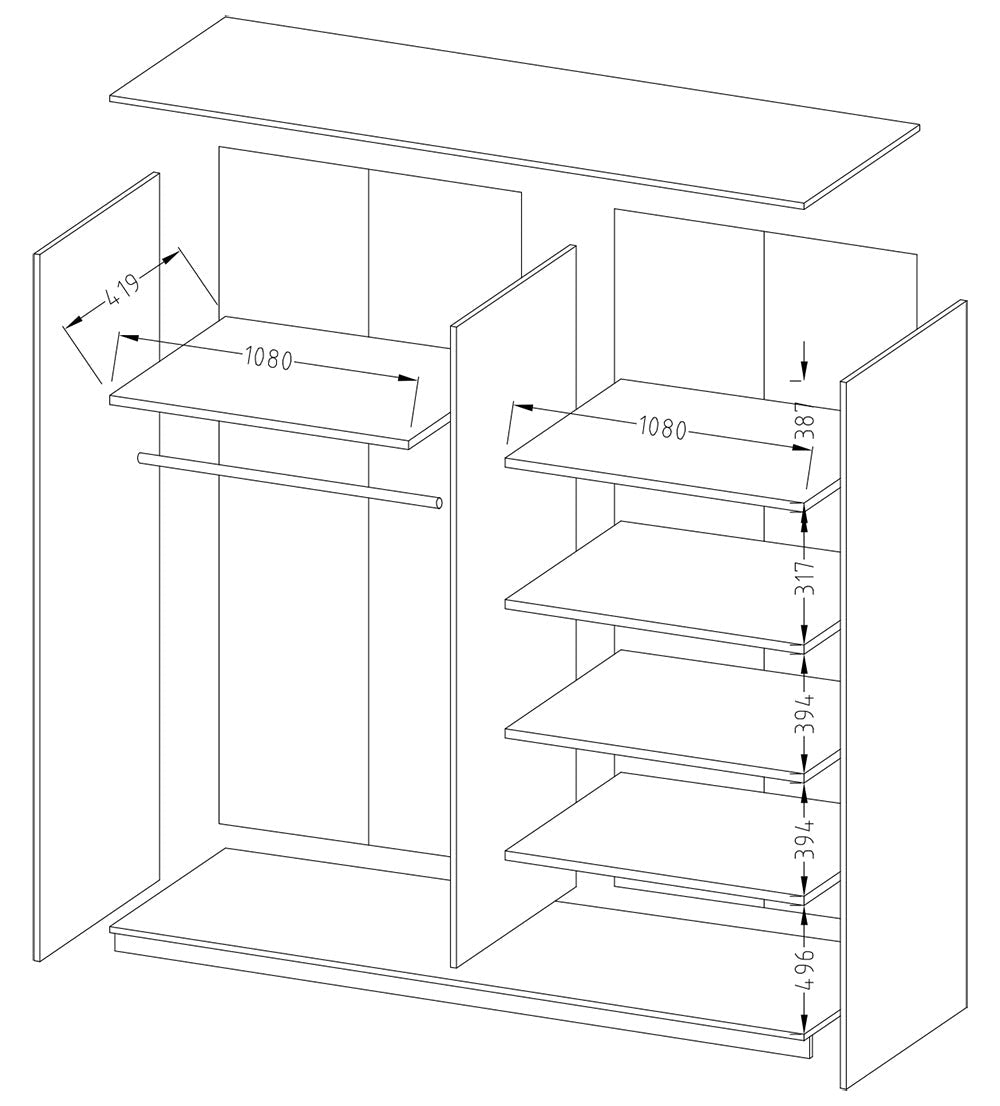 419
1080
1080
387
317
394
394
496